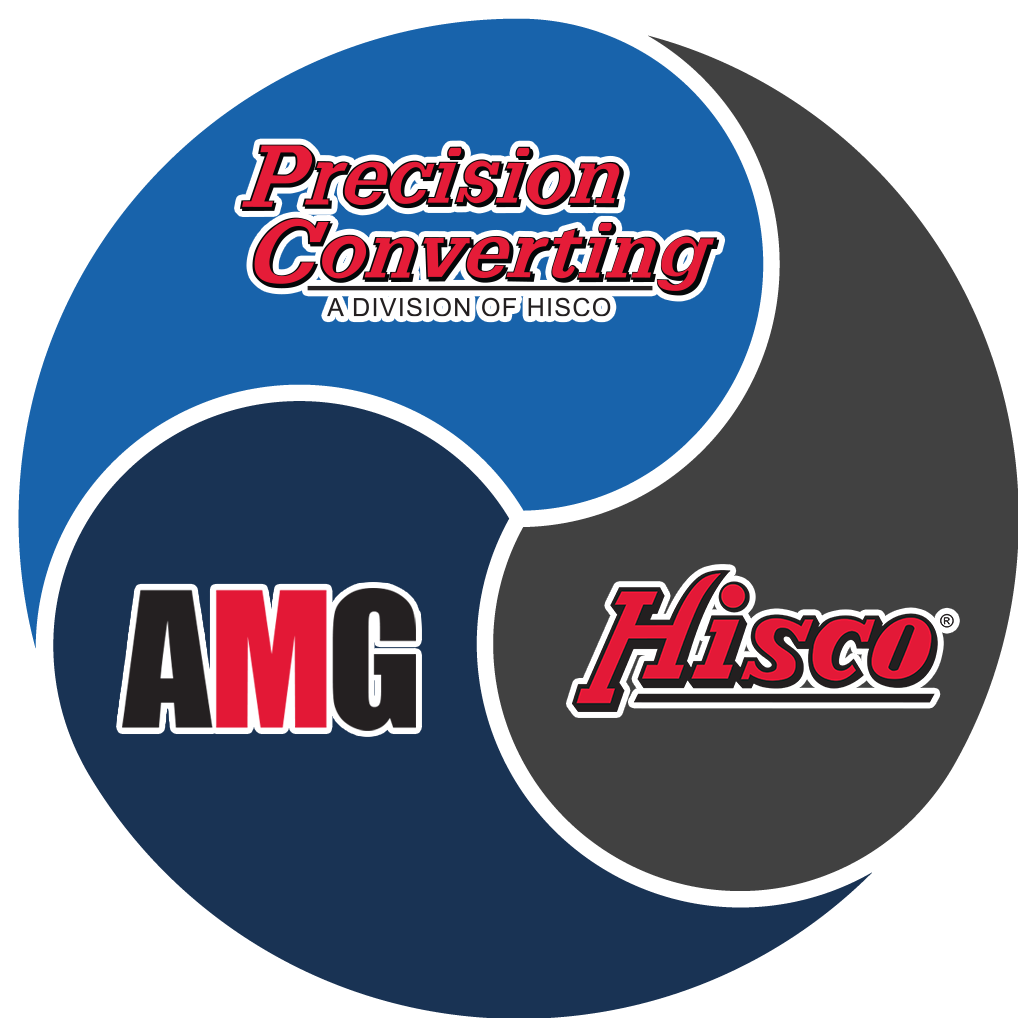 Precision Converting
A DIVISION OF HISCO

AMG

Hisco®